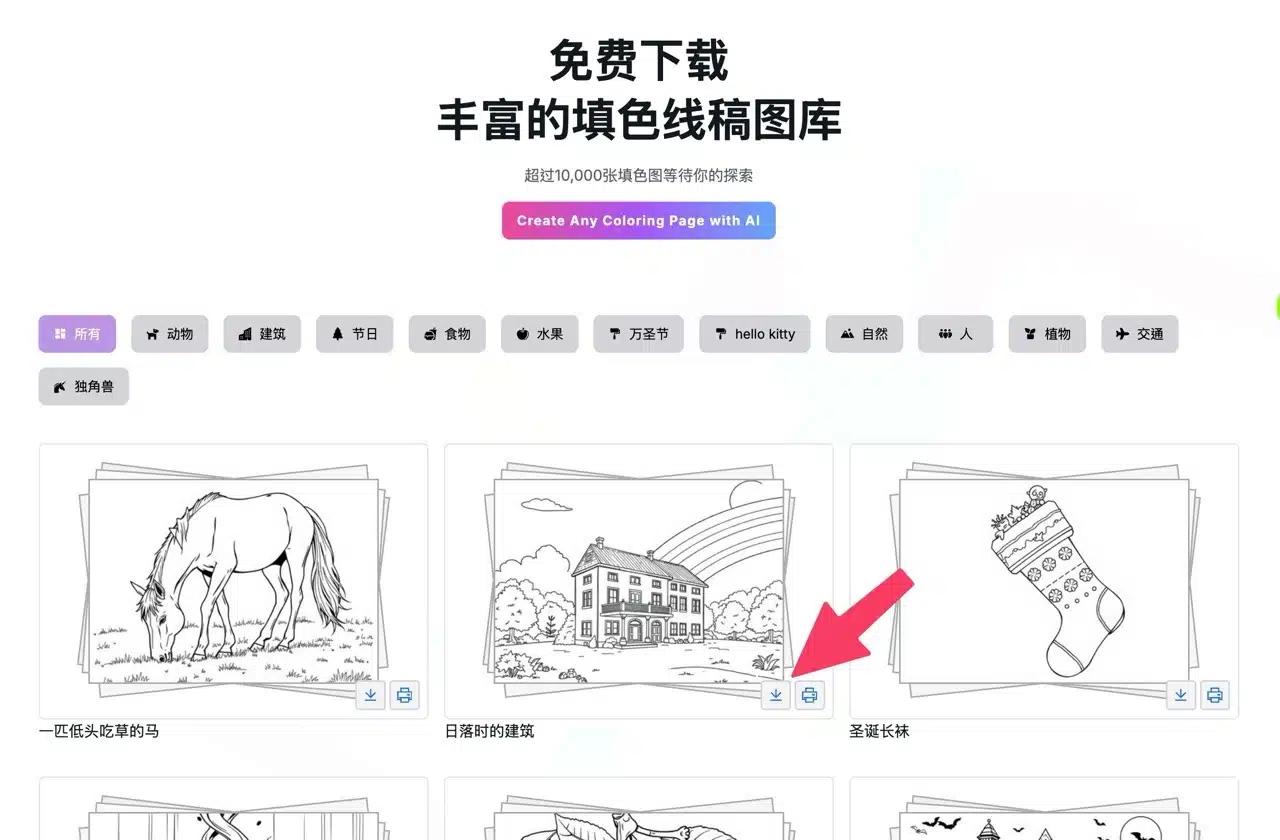 免费下载
丰富的填色线稿图库

超过10,000张填色图等待你的探索

Create Any Coloring Page with AI

所有 动物 建筑 节日 食物 水果 万圣节 hello kitty 自然 人 植物 交通 独角兽

一匹低头吃草的马

日落时的建筑

圣诞长袜